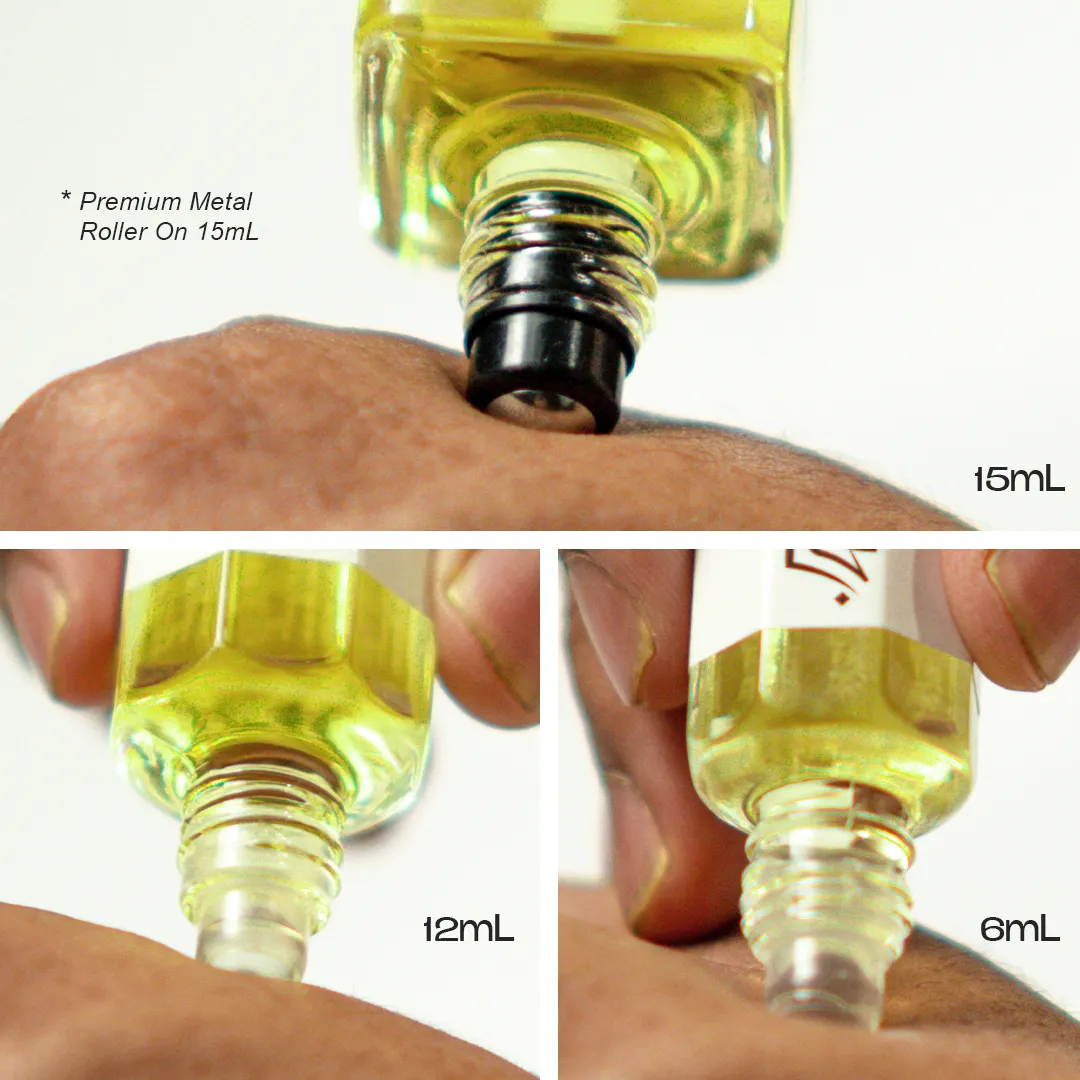 * Premium Metal Roller On 15mL

15mL

12mL

6mL