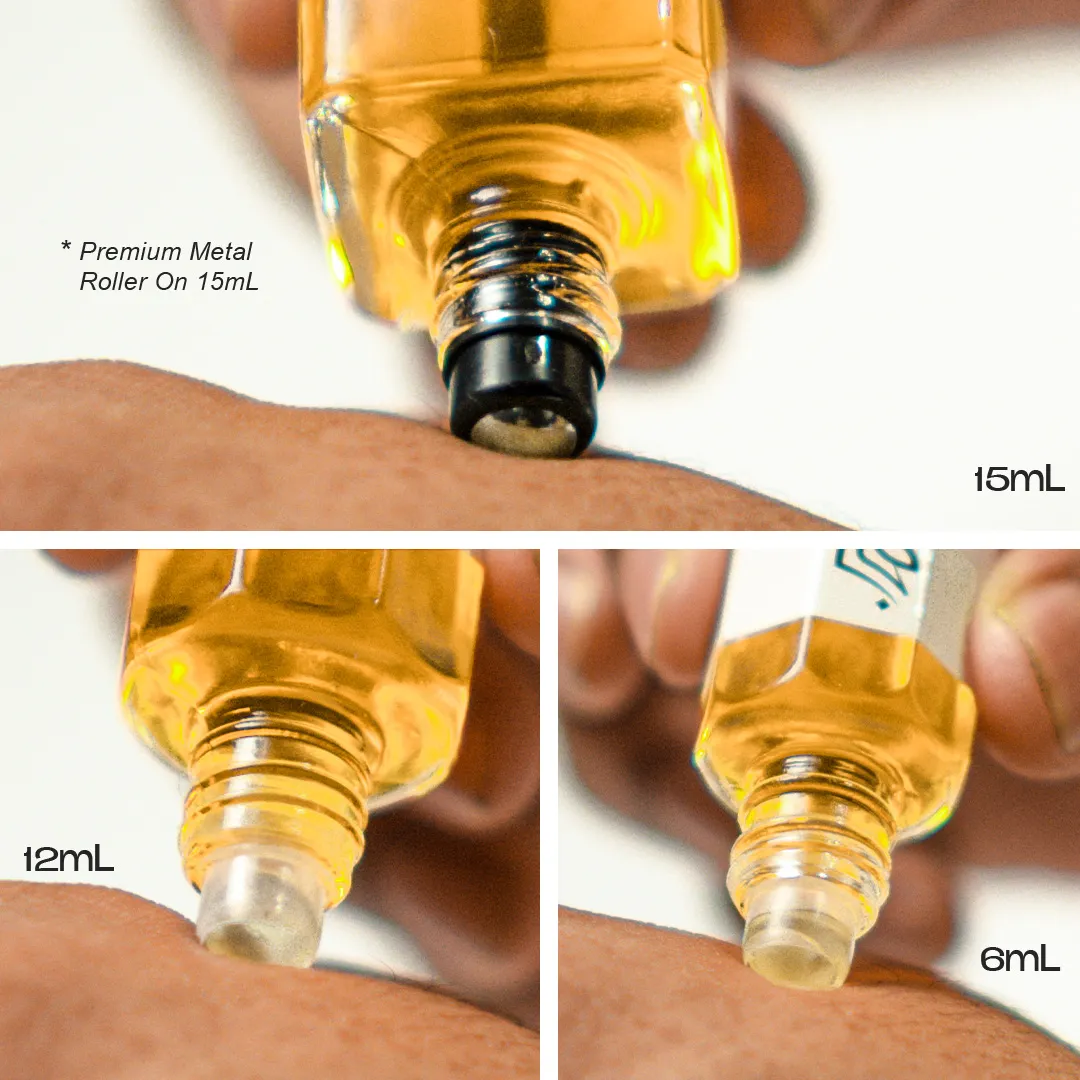 * Premium Metal Roller On 15mL

15mL

12mL

6mL