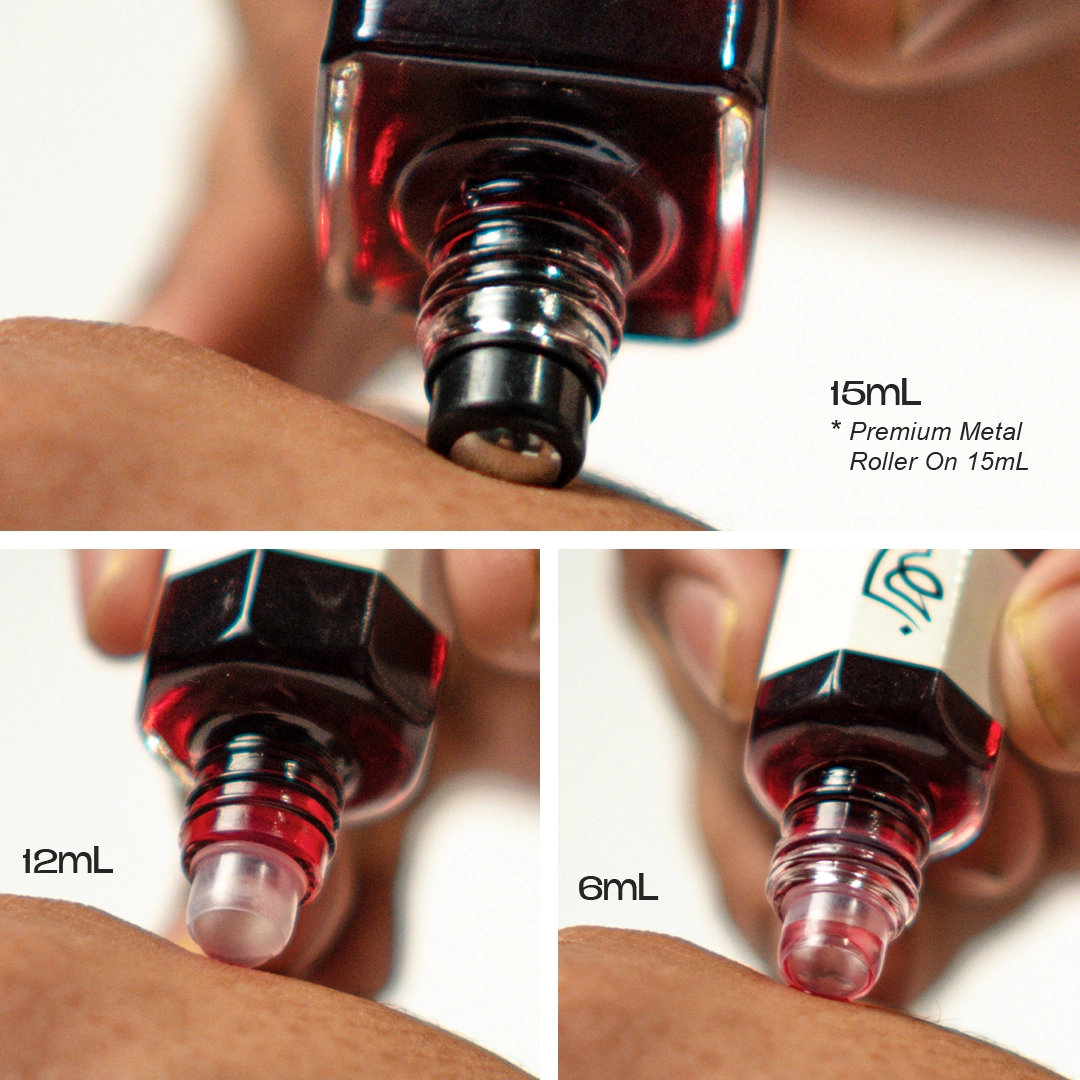 15mL
* Premium Metal Roller On 15mL

12mL

6mL